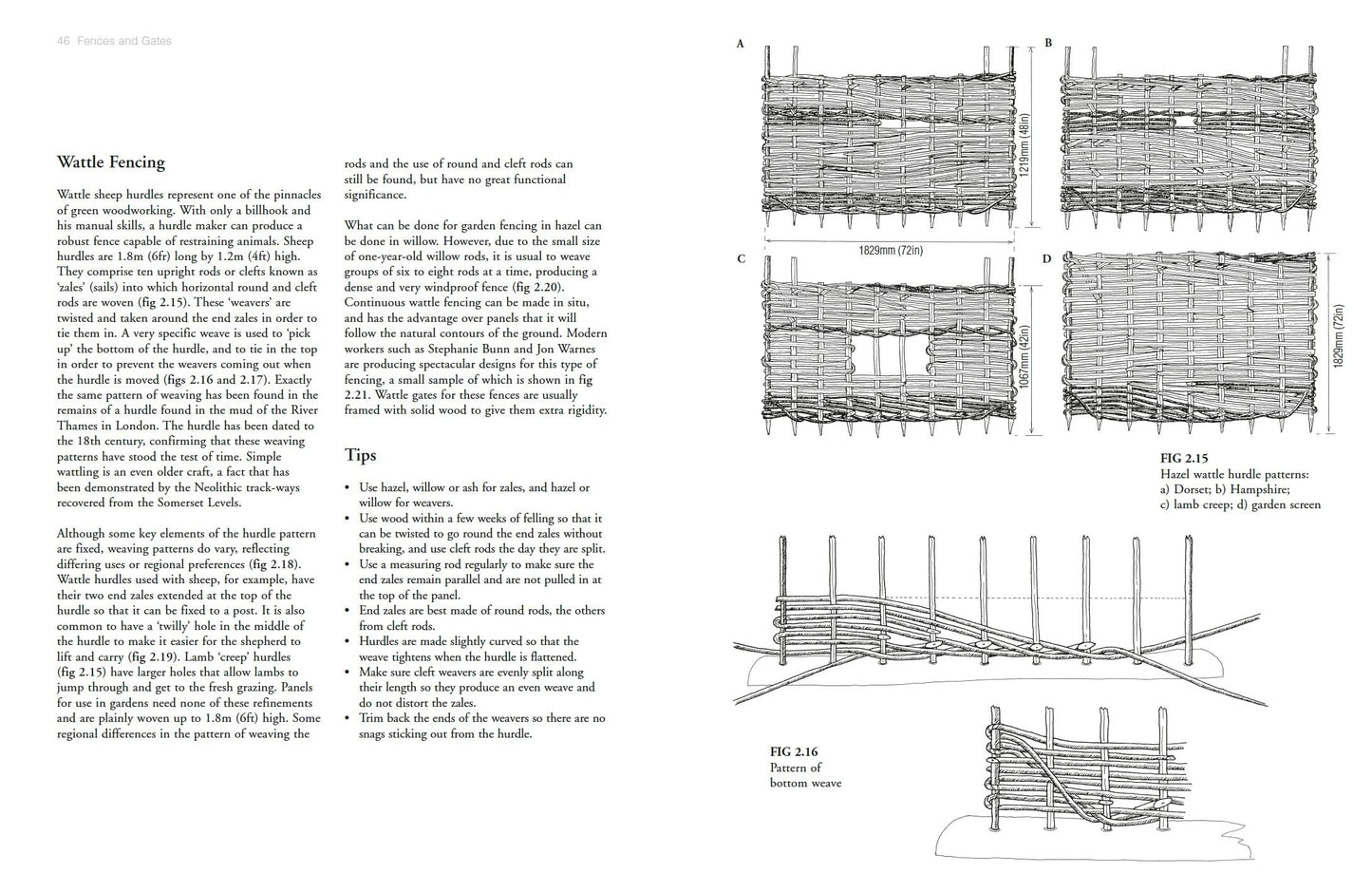 46 Fences and Gates

Wattle Fencing

Wattle sheep hurdles represent one of the pinnacles of green woodworking. With only a billhook and his manual skills, a hurdle maker can produce a robust fence capable of restraining animals. Sheep hurdles are 1.8m (6ft) long by 1.2m (4ft) high. They comprise ten upright rods or clefts known as 'zales' (sails) into which horizontal round and cleft rods are woven (fig 2.15). These 'weavers' are twisted and taken around the end zales in order to tie them in. A very specific weave is used to 'pick up' the bottom of the hurdle, and to tie in the top in order to prevent the weavers coming out when the hurdle is moved (figs 2.16 and 2.17). Exactly the same pattern of weaving has been found in the remains of a hurdle found in the mud of the River Thames in London. The hurdle has been dated to the 18th century, confirming that these weaving patterns have stood the test of time. Simple wattling is an even older craft, a fact that has been demonstrated by the Neolithic track-ways recovered from the Somerset Levels.

Although some key elements of the hurdle pattern are fixed, weaving patterns do vary, reflecting differing uses or regional preferences (fig 2.18). Wattle hurdles used with sheep, for example, have their two end zales extended at the top of the hurdle so that it can be fixed to a post. It is also common to have a 'twilly' hole in the middle of the hurdle to make it easier for the shepherd to lift and carry (fig 2.19). Lamb 'creep' hurdles (fig 2.15) have larger holes that allow lambs to jump through and get to the fresh grazing. Panels for use in gardens need none of these refinements and are plainly woven up to 1.8m (6ft) high. Some regional differences in the pattern of weaving the rods and the use of round and cleft rods can still be found, but have no great functional significance.

What can be done for garden fencing in hazel can be done in willow. However, due to the small size of one-year-old willow rods, it is usual to weave groups of six to eight rods at a time, producing a dense and very windproof fence (fig 2.20). Continuous wattle fencing can be made in situ, and has the advantage over panels that it will follow the natural contours of the ground. Modern workers such as Stephanie Bunn and Jon Warnes are producing spectacular designs for this type of fencing, a small sample of which is shown in fig 2.21. Wattle gates for these fences are usually framed with solid wood to give them extra rigidity.

Tips

• Use hazel, willow or ash for zales, and hazel or willow for weavers.
• Use wood within a few weeks of felling so that it can be twisted to go round the end zales without breaking, and use cleft rods the day they are split.
• Use a measuring rod regularly to make sure the end zales remain parallel and are not pulled in at the top of the panel.
• End zales are best made of round rods, the others from cleft rods.
• Hurdles are made slightly curved so that the weave tightens when the hurdle is flattened.
• Make sure cleft weavers are evenly split along their length so they produce an even weave and do not distort the zales.
• Trim back the ends of the weavers so there are no snags sticking out from the hurdle.

A
B
1219mm (48in)
1829mm (72in)
C
D
1067mm (42in)
1829mm (72in)

FIG 2.15
Hazel wattle hurdle patterns: a) Dorset; b) Hampshire; c) lamb creep; d) garden screen

FIG 2.16
Pattern of bottom weave