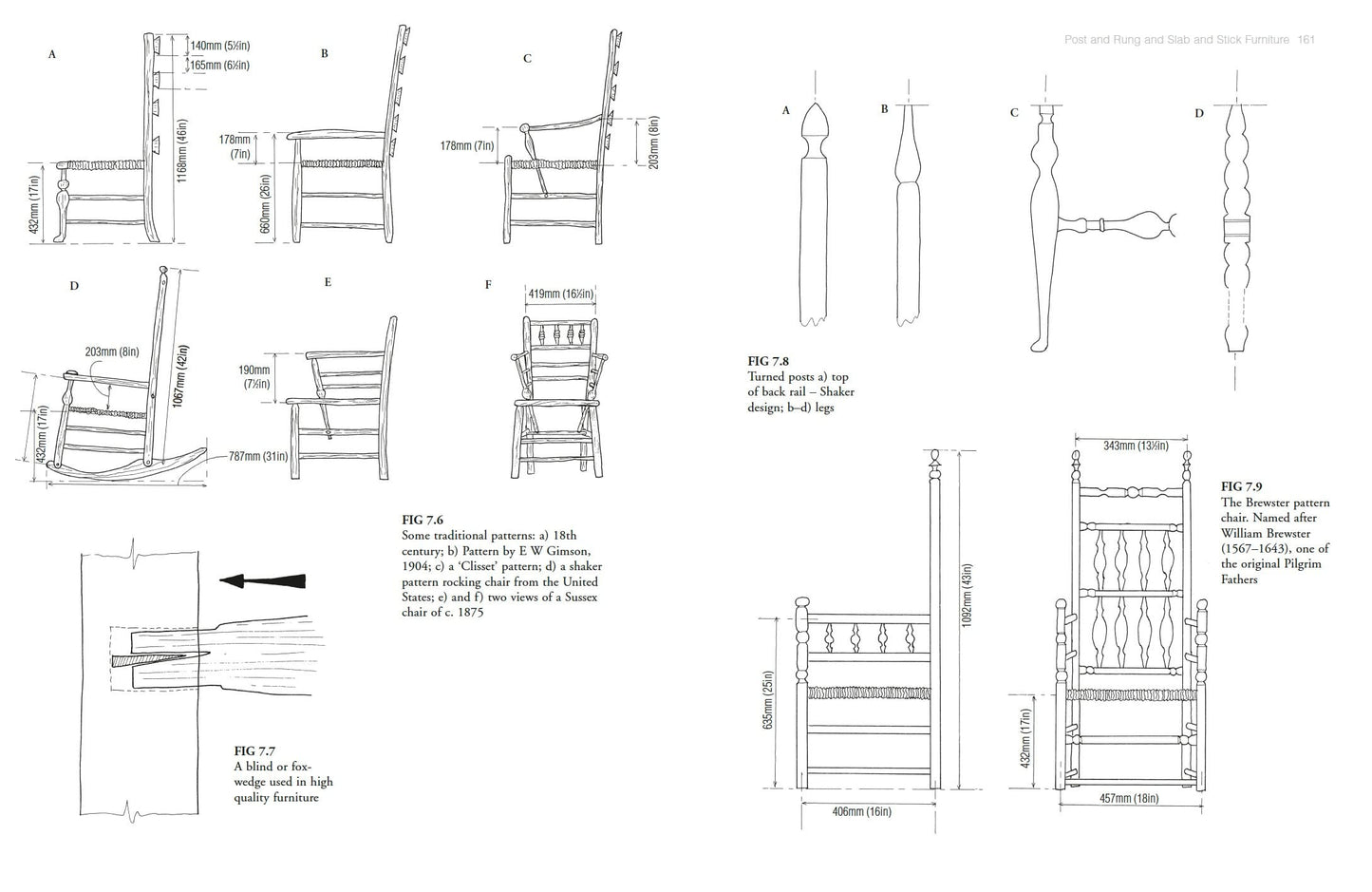 A

140mm (5½in)

165mm (6½in)

1168mm (46in)

432mm (17in)

B

178mm (7in)

660mm (26in)

C

178mm (7in)

203mm (8in)

D

203mm (8in)

1067mm (42in)

432mm (17in)

787mm (31in)

E

190mm (7½in)

F

419mm (16½in)

FIG 7.6
Some traditional patterns: a) 18th century; b) Pattern by E W Gimson, 1904; c) a 'Clisset' pattern; d) a shaker pattern rocking chair from the United States; e) and f) two views of a Sussex chair of c. 1875

FIG 7.7
A blind or fox-wedge used in high quality furniture

Post and Rung and Slab and Stick Furniture 161

A

B

C

D

FIG 7.8
Turned posts a) top of back rail – Shaker design; b–d) legs

1092mm (43in)

635mm (25in)

406mm (16in)

343mm (13½in)

432mm (17in)

457mm (18in)

FIG 7.9
The Brewster pattern chair. Named after William Brewster (1567–1643), one of the original Pilgrim Fathers