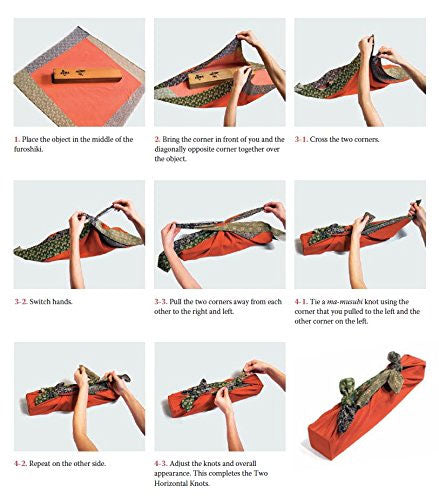 1. Place the object in the middle of the furoshiki.

2. Bring the corner in front of you and the diagonally opposite corner together over the object.

3-1. Cross the two corners.

3-2. Switch hands.

3-3. Pull the two corners away from each other to the right and left.

4-1. Tie a ma-musubi knot using the corner that you pulled to the left and the other corner on the left.

4-2. Repeat on the other side.

4-3. Adjust the knots and overall appearance. This completes the Two Horizontal Knots.