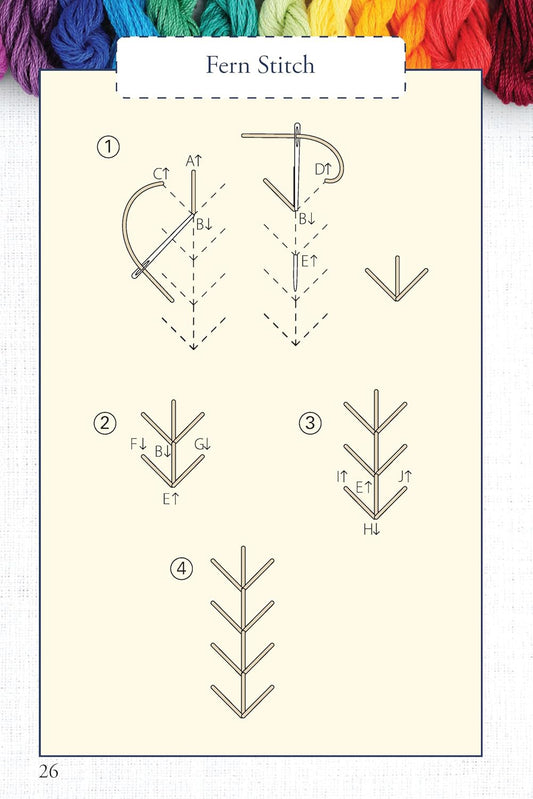 Fern Stitch

①

C↑

A↑

B↓

D↑

B↓

E↑

②

F↓

B↓

G↓

E↑

③

I↑

E↑

J↑

H↓

④

26